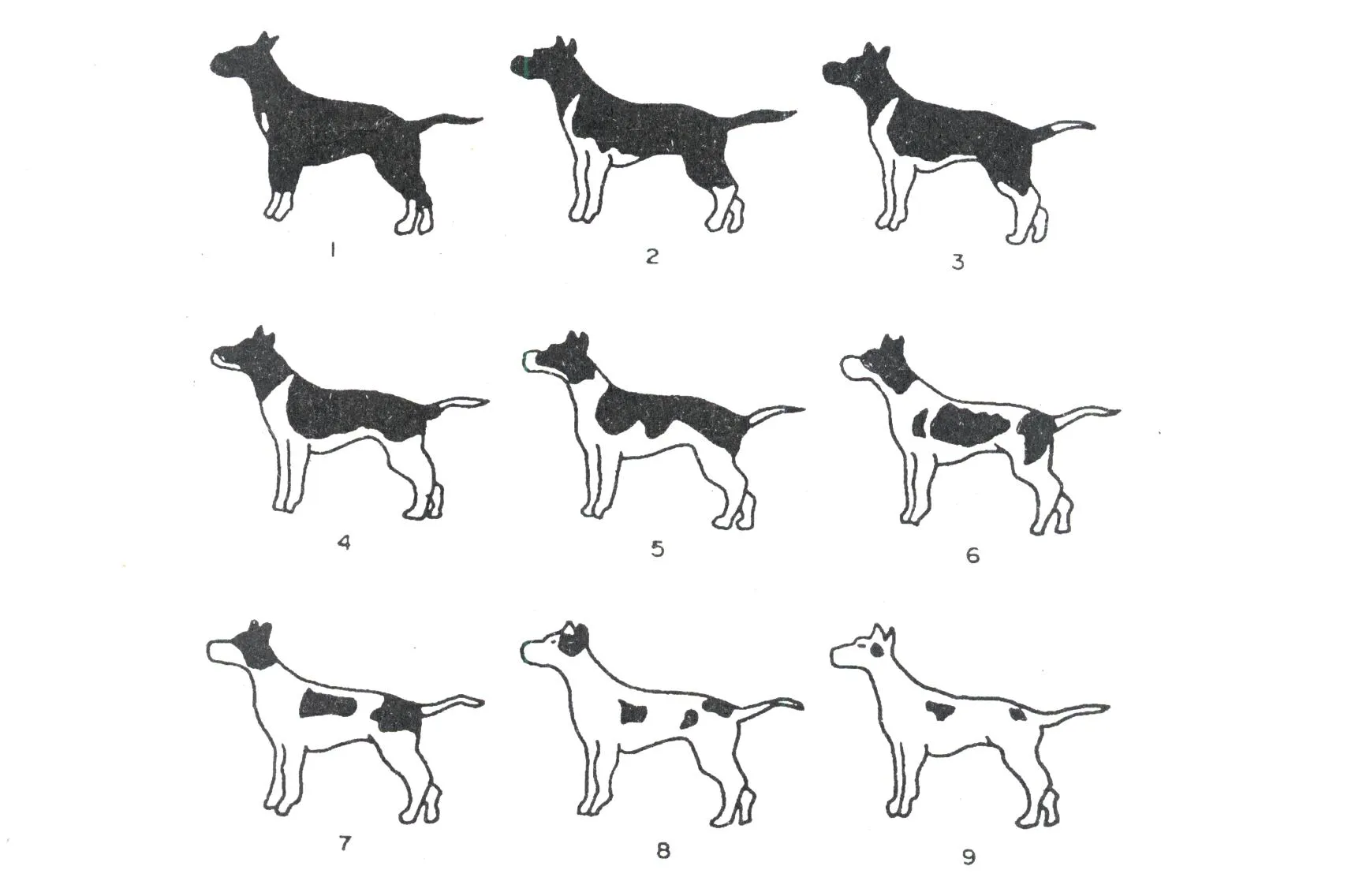 1 2 3

4 5 6

7 8 9