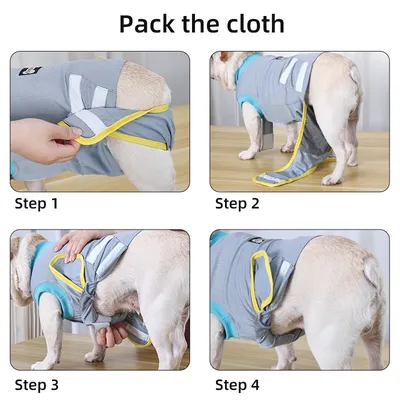 Pack the cloth

Step 1

Step 2

Step 3

Step 4